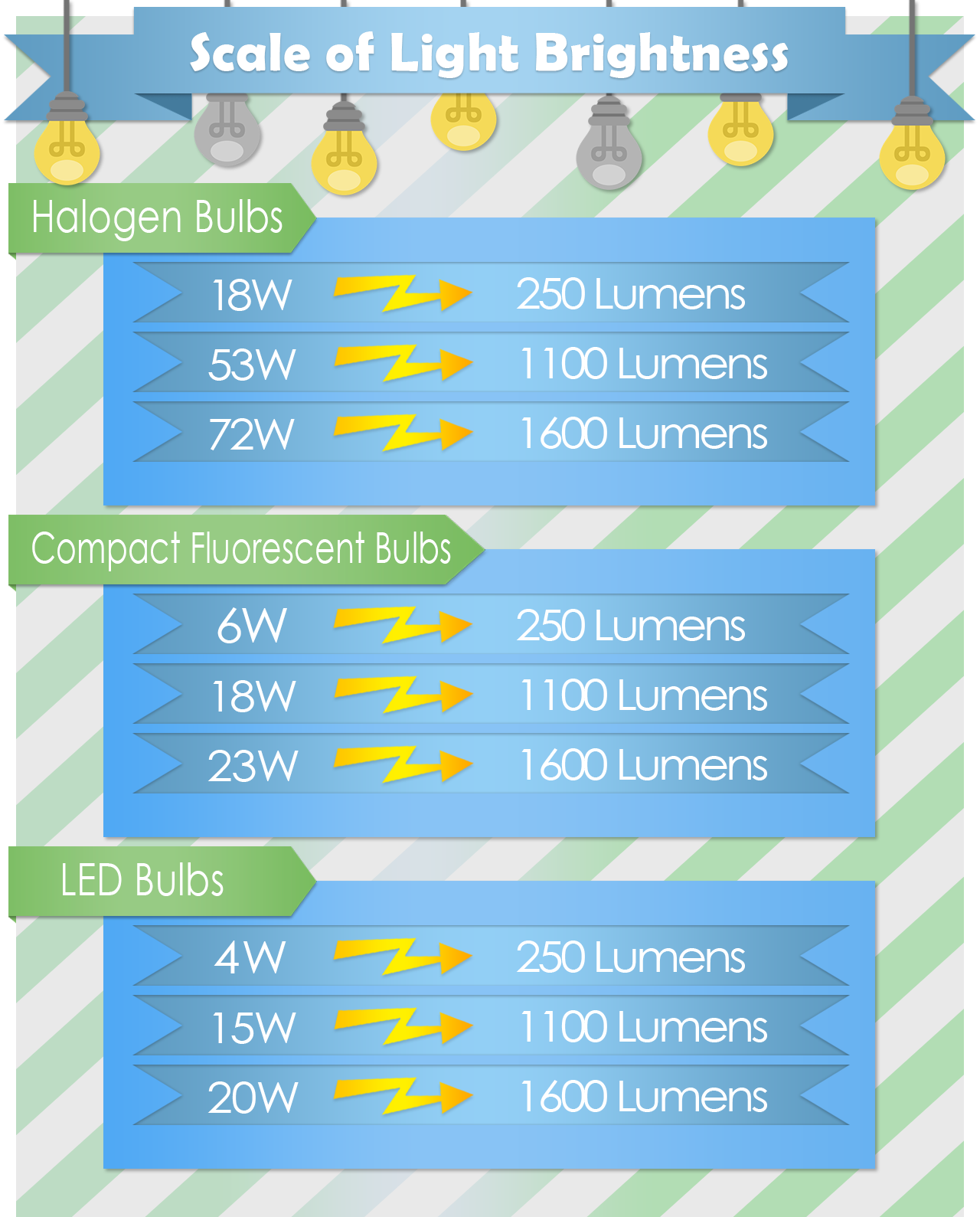 Scale of Light Brightness

Halogen Bulbs

18W 250 Lumens
53W 1100 Lumens
72W 1600 Lumens

Compact Fluorescent Bulbs

6W 250 Lumens
18W 1100 Lumens
23W 1600 Lumens

LED Bulbs

4W 250 Lumens
15W 1100 Lumens
20W 1600 Lumens