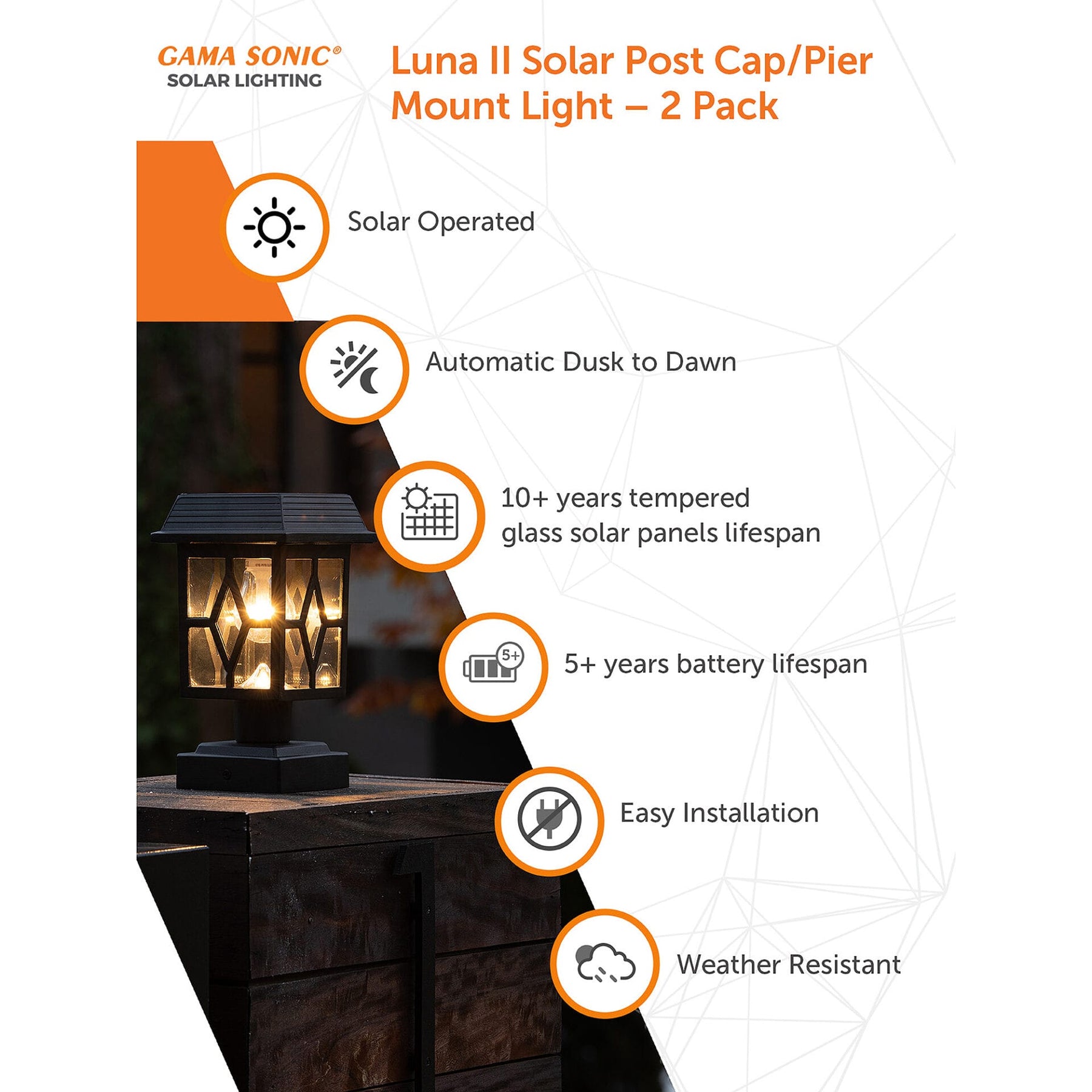 GAMA SONIC®
SOLAR LIGHTING

Luna II Solar Post Cap/Pier Mount Light – 2 Pack

Solar Operated

Automatic Dusk to Dawn

10+ years tempered glass solar panels lifespan

5+

5+ years battery lifespan

Easy Installation

Weather Resistant