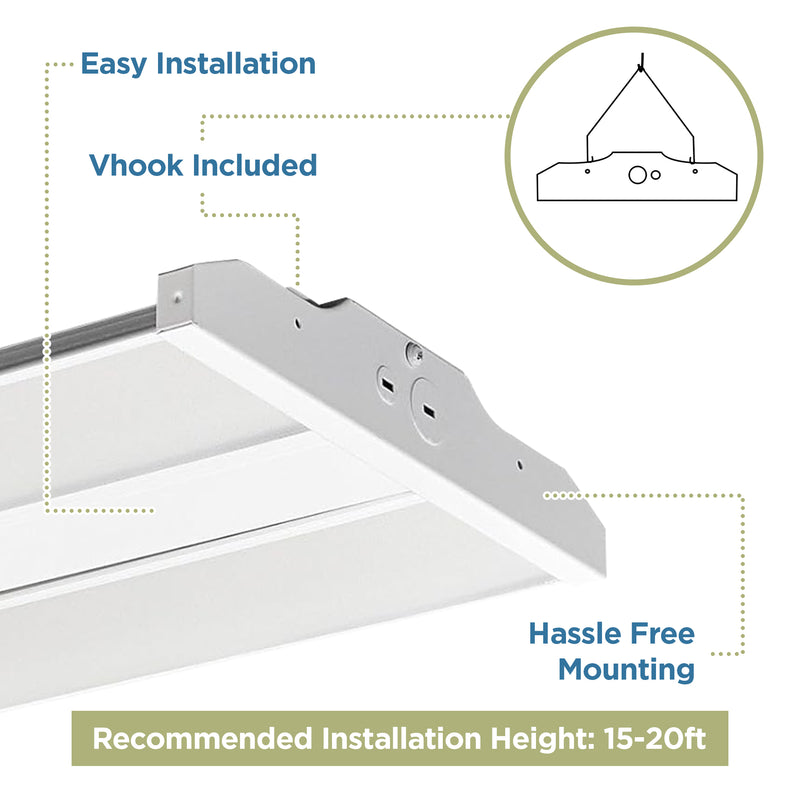 Easy Installation

Vhook Included

Hassle Free Mounting

Recommended Installation Height: 15-20ft