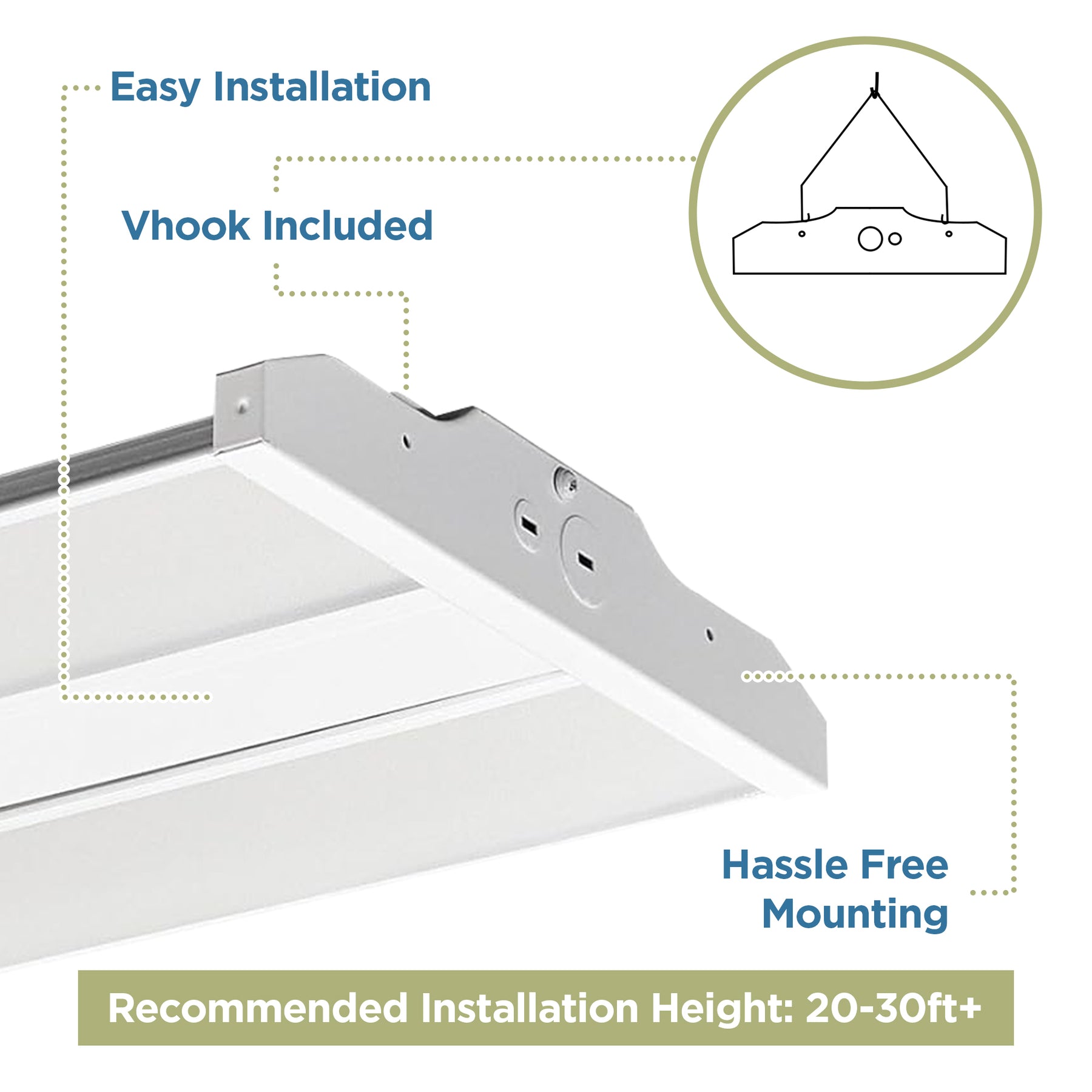 Easy Installation

Vhook Included

Hassle Free Mounting

Recommended Installation Height: 20-30ft+