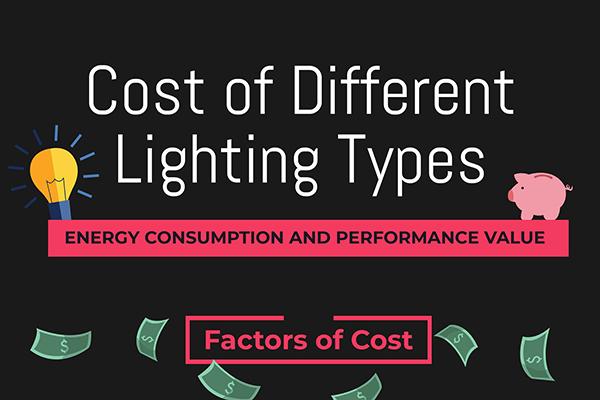 Cost of Different Lighting Types

ENERGY CONSUMPTION AND PERFORMANCE VALUE

Factors of Cost

$
$
$
$
$
$