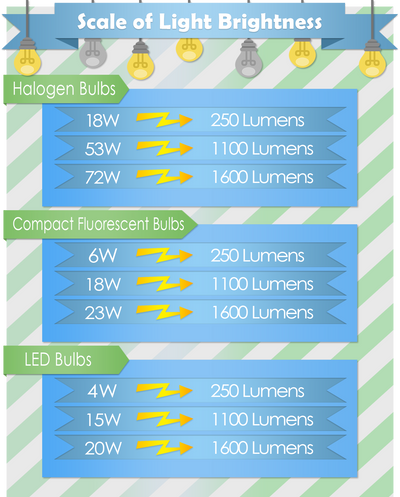 Scale of Light Brightness

Halogen Bulbs

18W 250 Lumens
53W 1100 Lumens
72W 1600 Lumens

Compact Fluorescent Bulbs

6W 250 Lumens
18W 1100 Lumens
23W 1600 Lumens

LED Bulbs

4W 250 Lumens
15W 1100 Lumens
20W 1600 Lumens