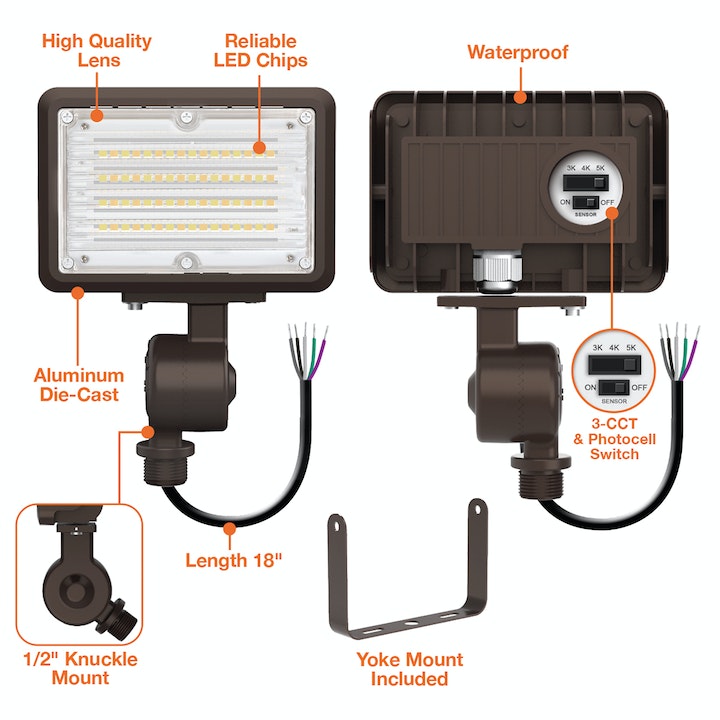 High Quality Lens

Reliable LED Chips

Waterproof

3K 4K 5K
ON OFF
SENSOR

Aluminum Die-Cast

3K 4K 5K
ON OFF
SENSOR

3-CCT & Photocell Switch

Length 18"

1/2" Knuckle Mount

Yoke Mount Included