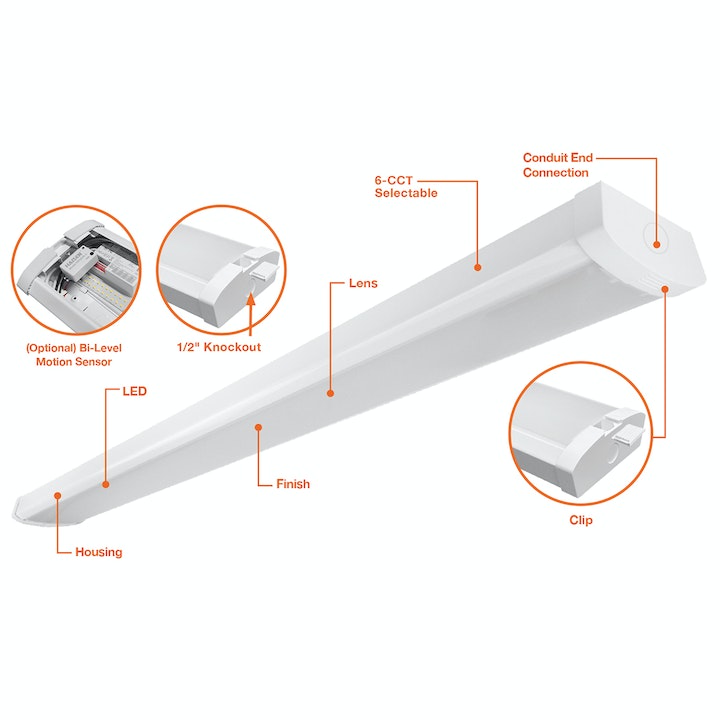 Conduit End Connection

6-CCT Selectable

(Optional) Bi-Level Motion Sensor

1/2" Knockout

Lens

LED

Finish

Housing

Clip