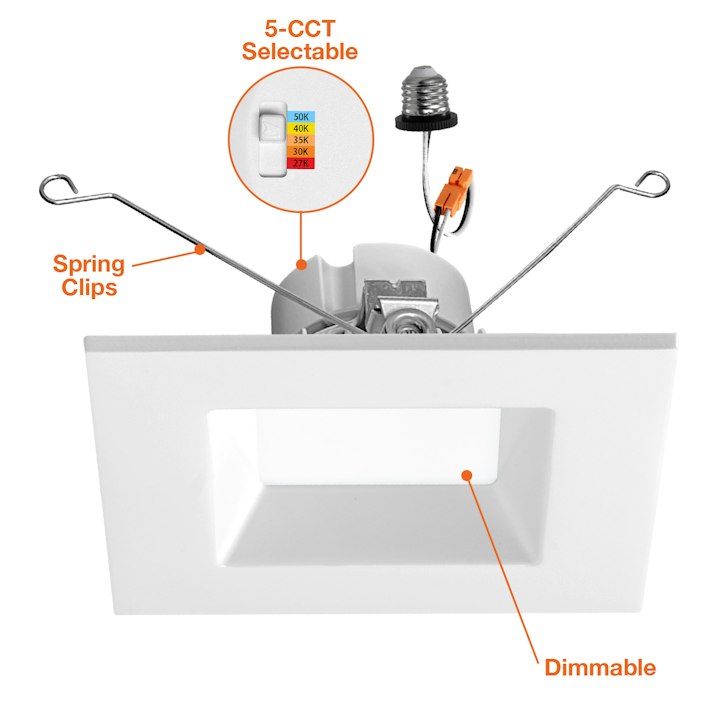 5-CCT
Selectable

50K
40K
35K
30K
27K

Spring
Clips

Dimmable