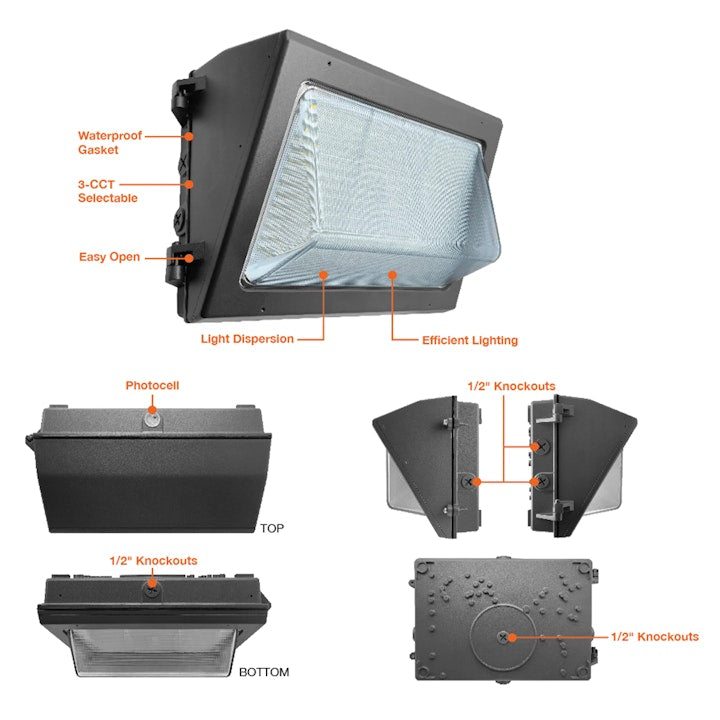 Waterproof Gasket

3-CCT Selectable

Easy Open

Light Dispersion

Efficient Lighting

Photocell

TOP

1/2" Knockouts

BOTTOM

1/2" Knockouts

1/2" Knockouts