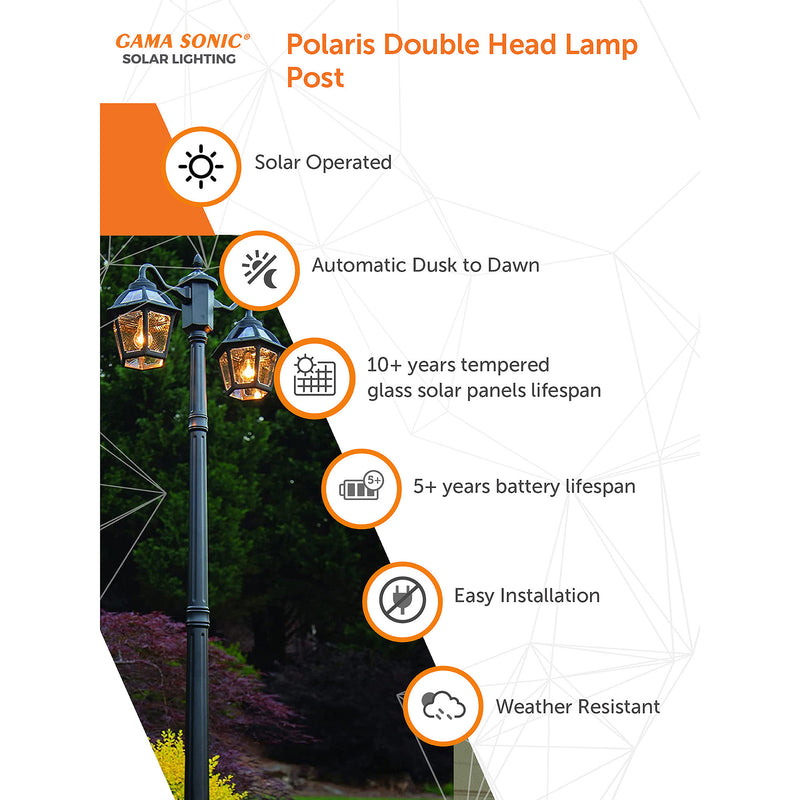 GAMA SONIC®
SOLAR LIGHTING

Polaris Double Head Lamp Post

Solar Operated

Automatic Dusk to Dawn

10+ years tempered glass solar panels lifespan

5+

5+ years battery lifespan

Easy Installation

Weather Resistant