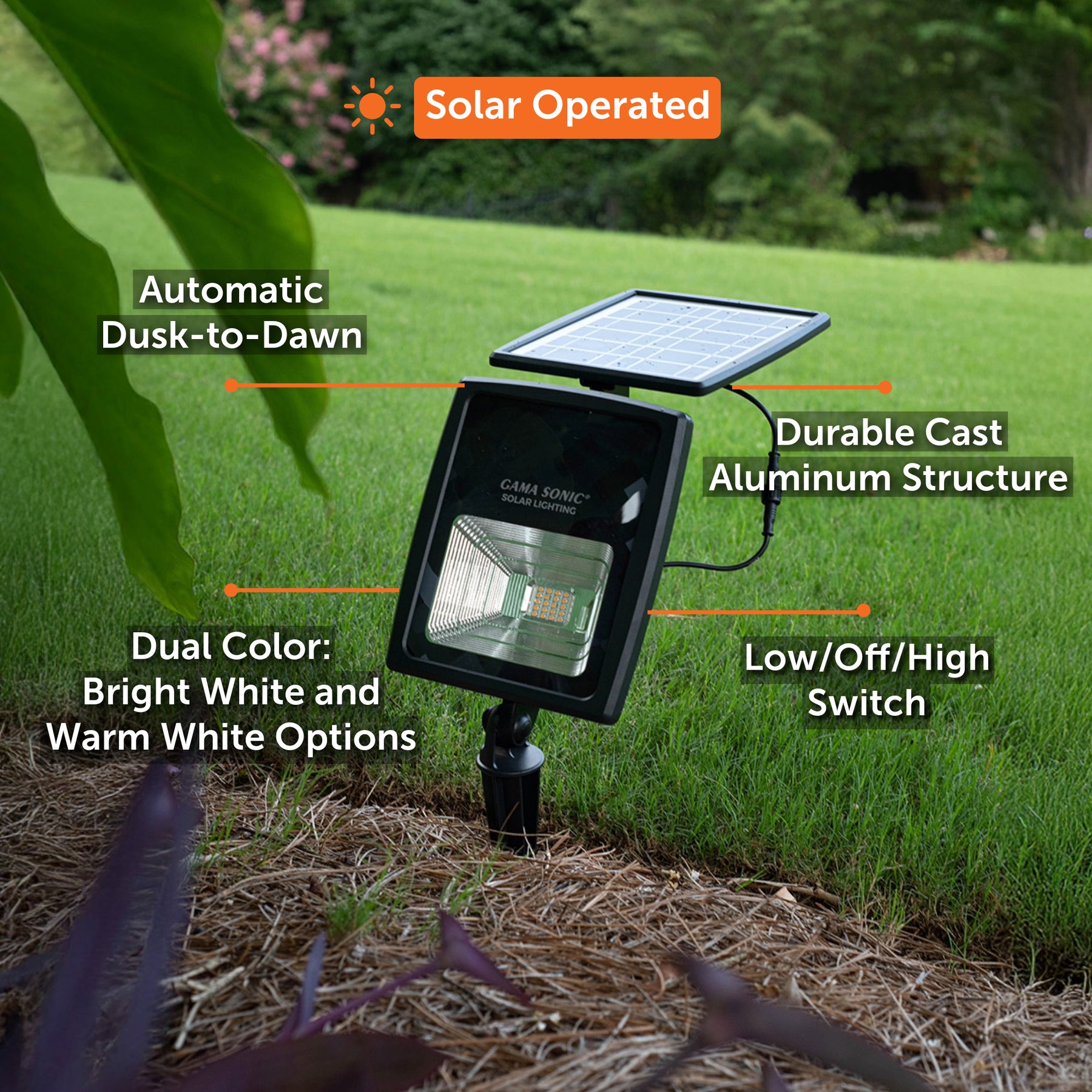 Solar Operated

Automatic Dusk-to-Dawn

Durable Cast Aluminum Structure

GAMA SONIC®
SOLAR LIGHTING

Dual Color: Bright White and Warm White Options

Low/Off/High Switch