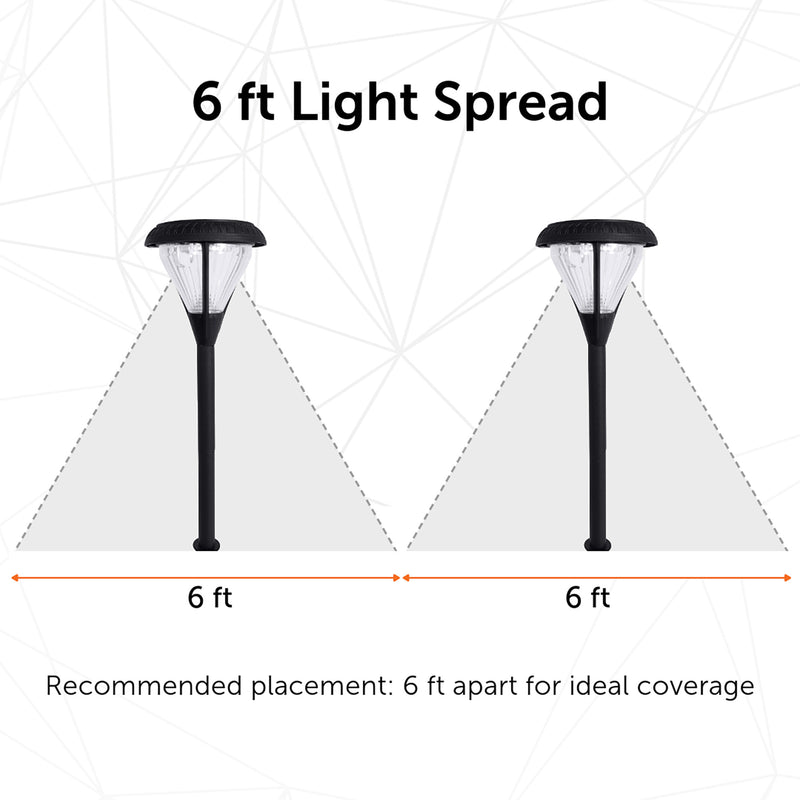 6 ft Light Spread

6 ft

6 ft

Recommended placement: 6 ft apart for ideal coverage