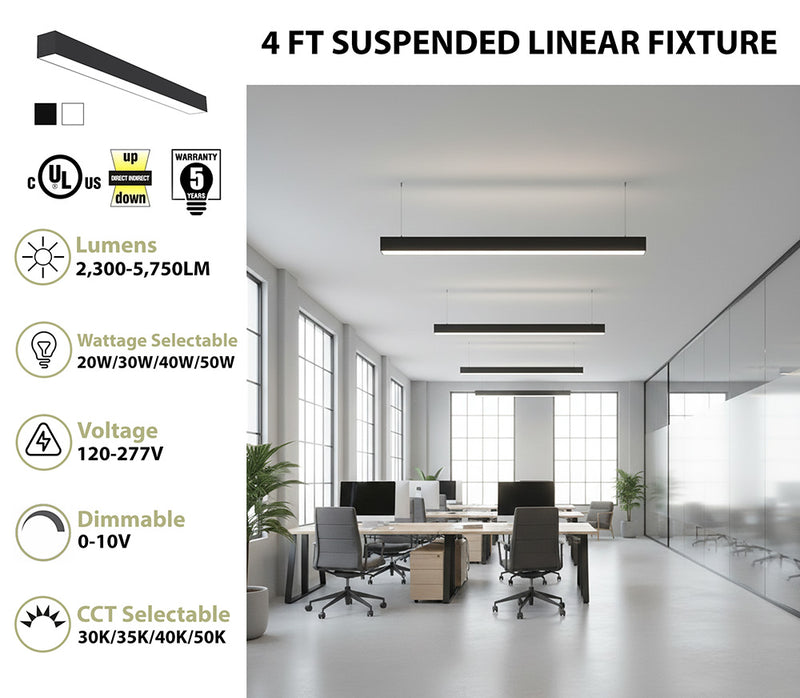 4 FT SUSPENDED LINEAR FIXTURE

c UL US

up
DIRECT INDIRECT
down

WARRANTY
5
YEARS

Lumens
2,300-5,750LM

Wattage Selectable
20W/30W/40W/50W

Voltage
120-277V

Dimmable
0-10V

CCT Selectable
30K/35K/40K/50K