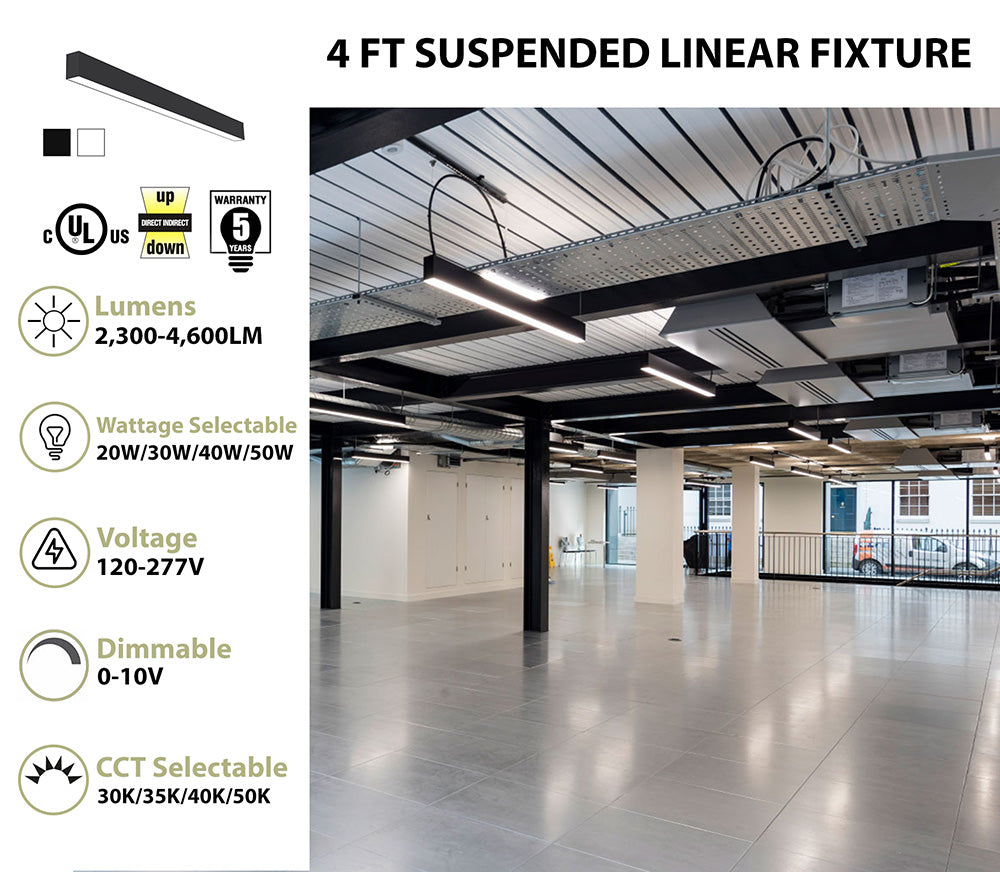 4 FT SUSPENDED LINEAR FIXTURE

c UL US

up
DIRECT INDIRECT
down

WARRANTY
5
YEARS

Lumens
2,300-4,600LM

Wattage Selectable
20W/30W/40W/50W

Voltage
120-277V

Dimmable
0-10V

CCT Selectable
30K/35K/40K/50K