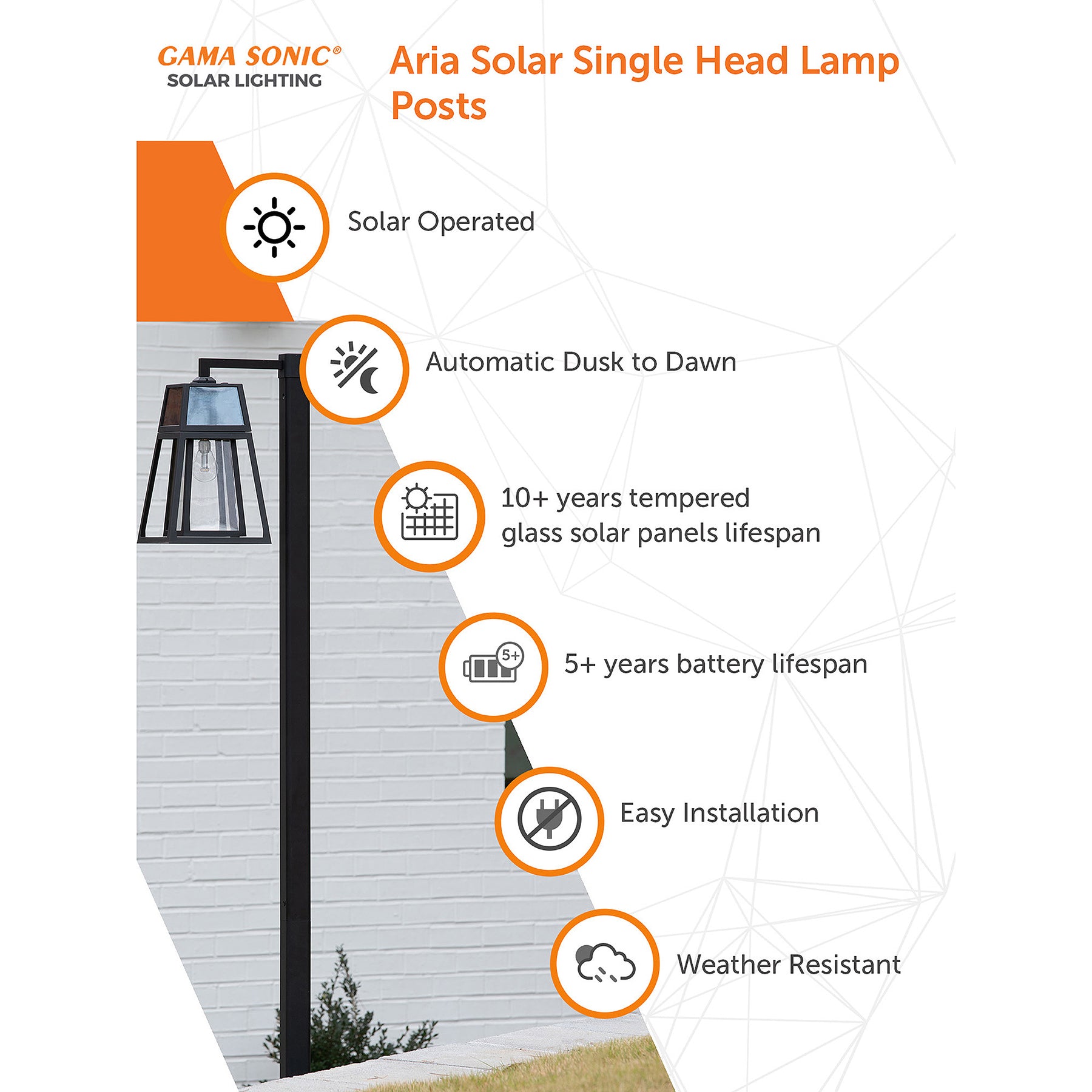 GAMA SONIC®
SOLAR LIGHTING

Aria Solar Single Head Lamp Posts

Solar Operated

Automatic Dusk to Dawn

10+ years tempered glass solar panels lifespan

5+

5+ years battery lifespan

Easy Installation

Weather Resistant