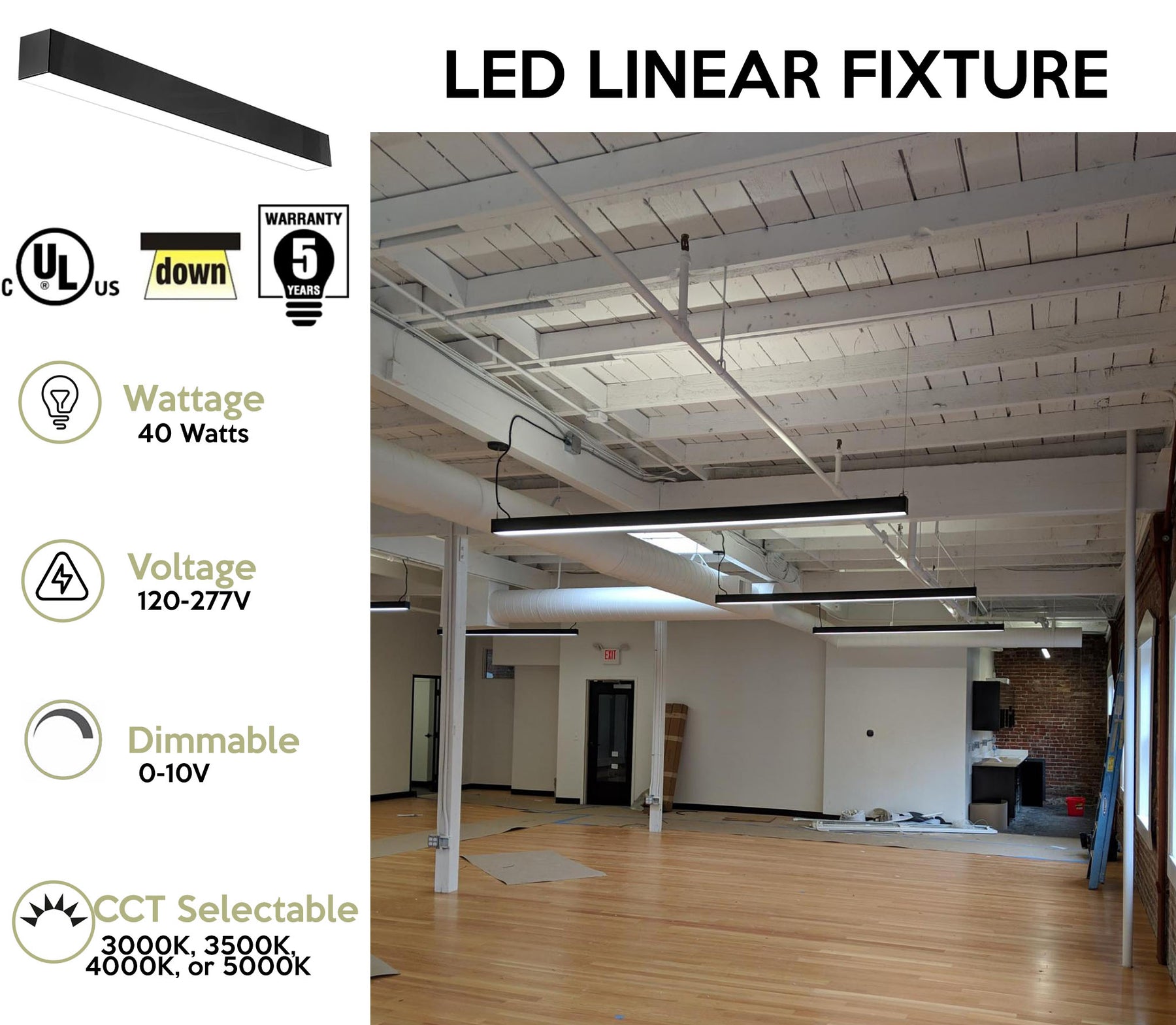 LED LINEAR FIXTURE

C UL US

down

WARRANTY 5 YEARS

Wattage
40 Watts

Voltage
120-277V

Dimmable
0-10V

CCT Selectable
3000K, 3500K, 4000K, or 5000K

EXIT