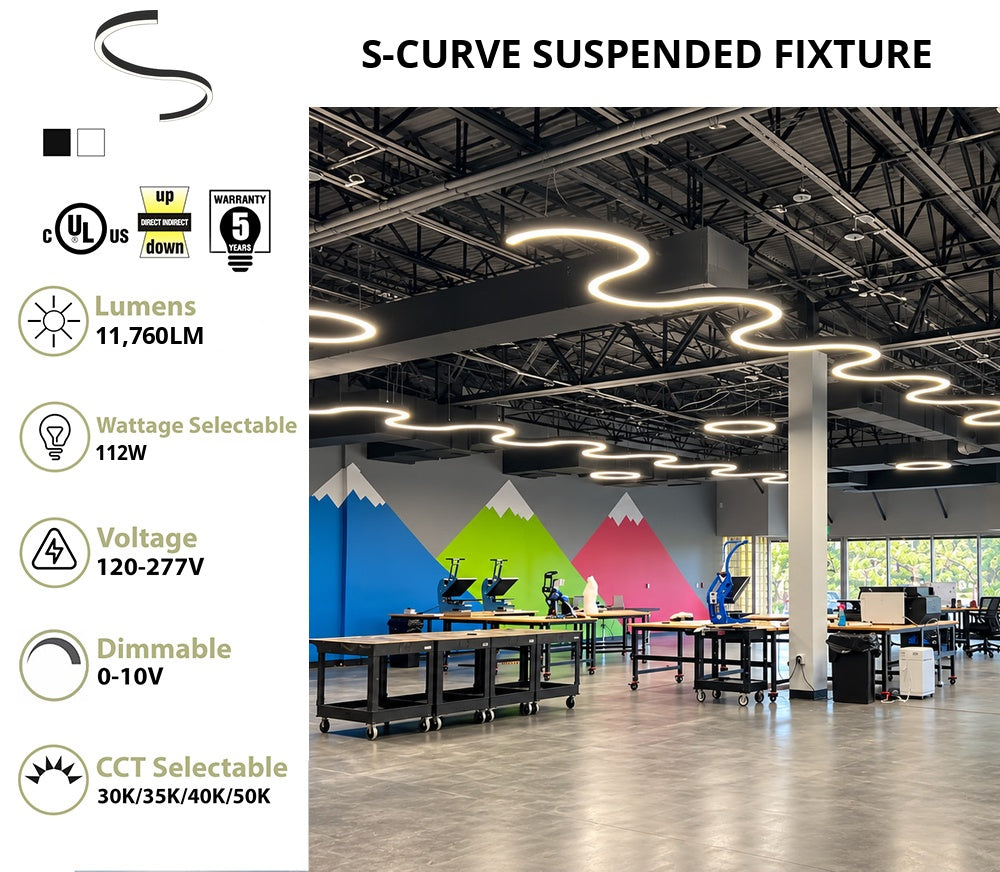 S-CURVE SUSPENDED FIXTURE

c UL US

up
DIRECT INDIRECT
down

WARRANTY
5
YEARS

Lumens
11,760LM

Wattage Selectable
112W

Voltage
120-277V

Dimmable
0-10V

CCT Selectable
30K/35K/40K/50K