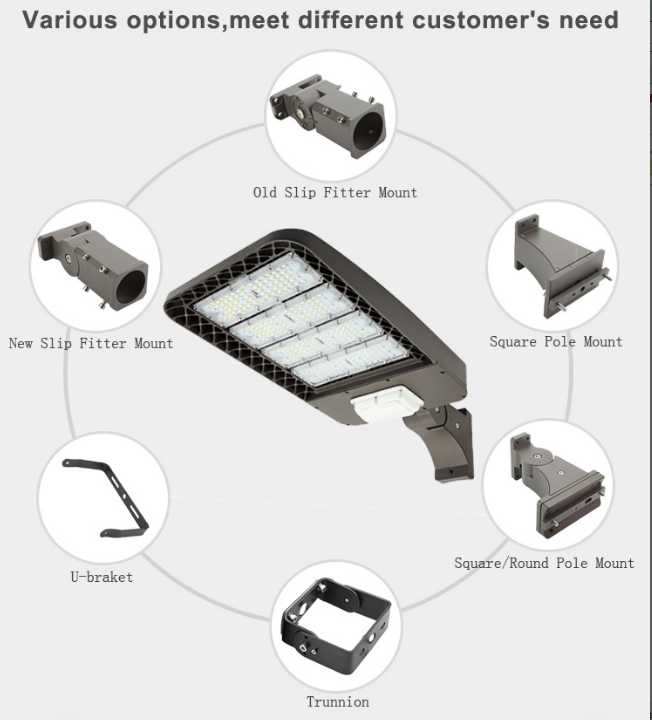 Various options,meet different customer's need

Old Slip Fitter Mount

New Slip Fitter Mount

Square Pole Mount

U-braket

Square/Round Pole Mount

Trunnion